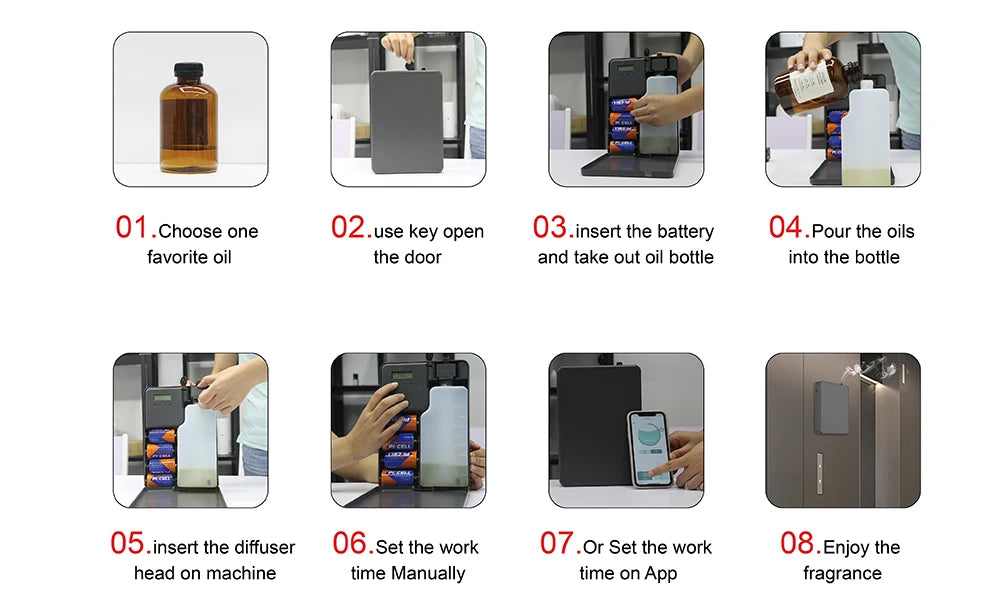 01.Choose one favorite oil

02.use key open the door

03.insert the battery and take out oil bottle

04.Pour the oils into the bottle

05.insert the diffuser head on machine

06.Set the work time Manually

07.Or Set the work time on App

08.Enjoy the fragrance