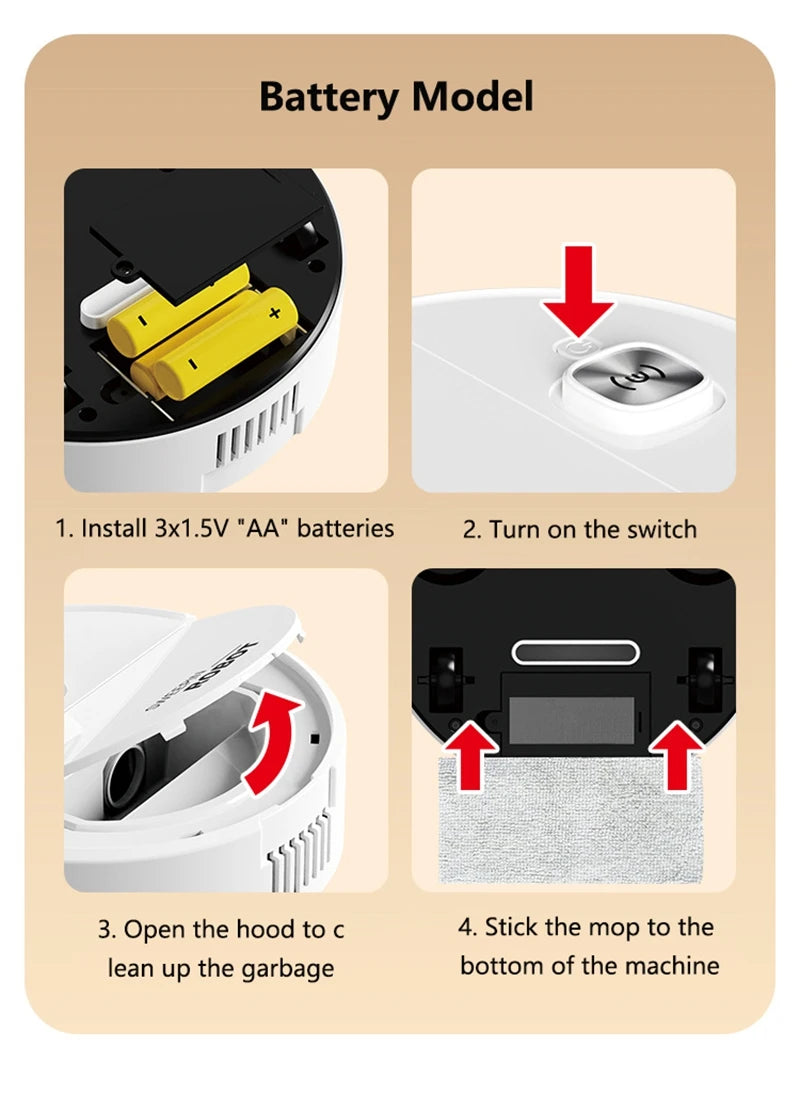 Battery Model

1. Install 3x1.5V "AA" batteries

2. Turn on the switch

ROBOT

3. Open the hood to c lean up the garbage

4. Stick the mop to the bottom of the machine